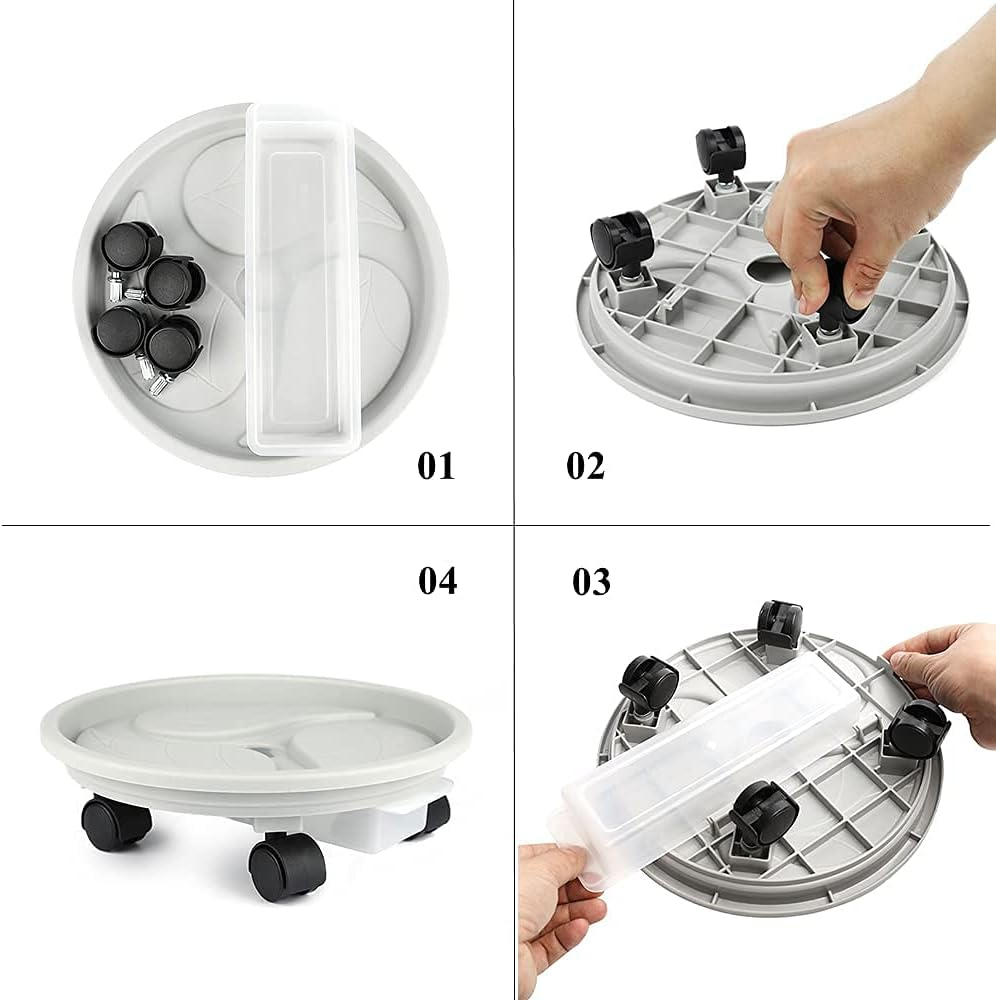 01

02

04

03