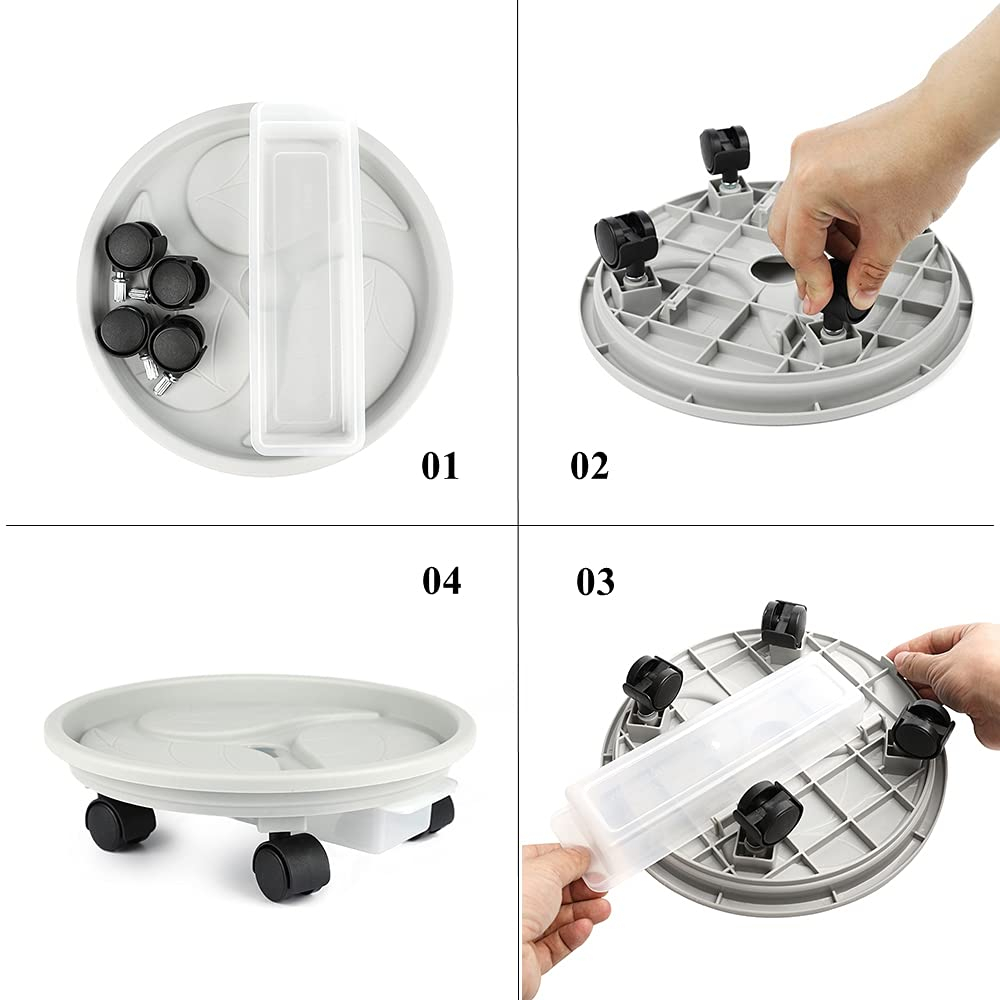 01

02

04

03